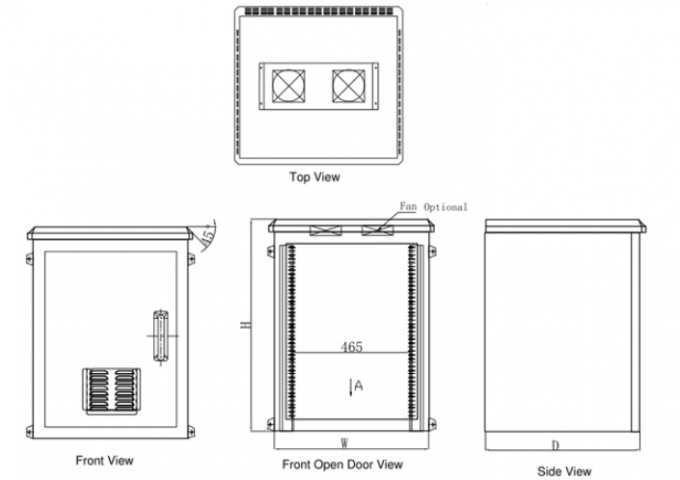 Top View

Fan Optional

15°

H

465

A

W

D

Front View

Front Open Door View

Side View